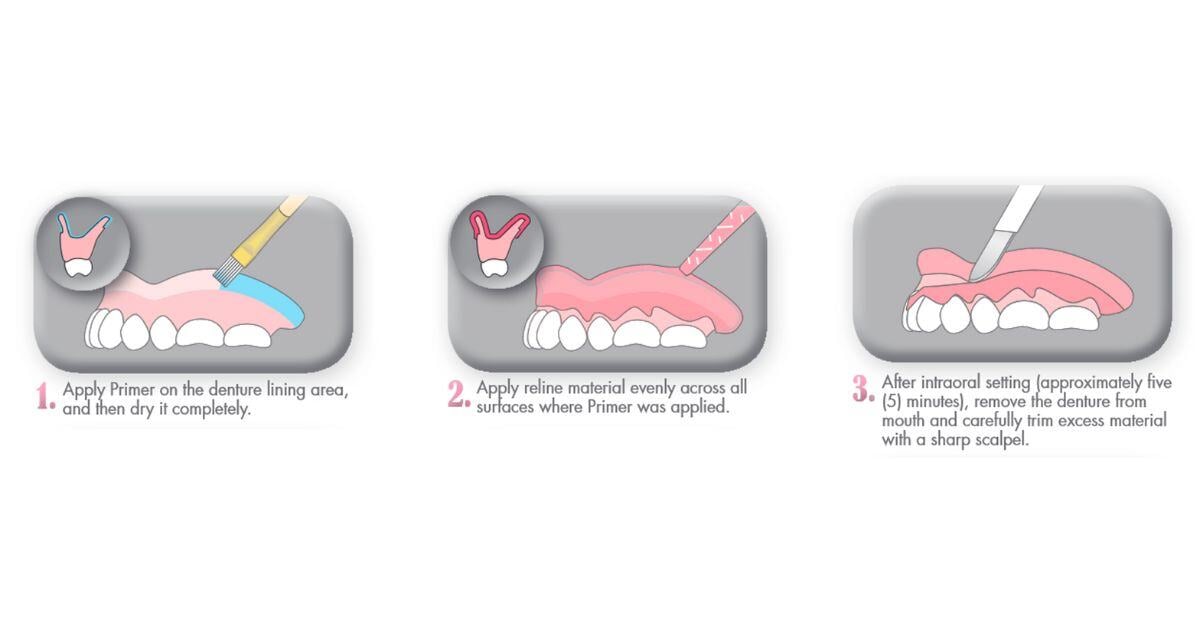 1. Apply Primer on the denture lining area, and then dry it completely.

2. Apply reline material evenly across all surfaces where Primer was applied.

3. After intraoral setting (approximately five (5) minutes), remove the denture from mouth and carefully trim excess material with a sharp scalpel.